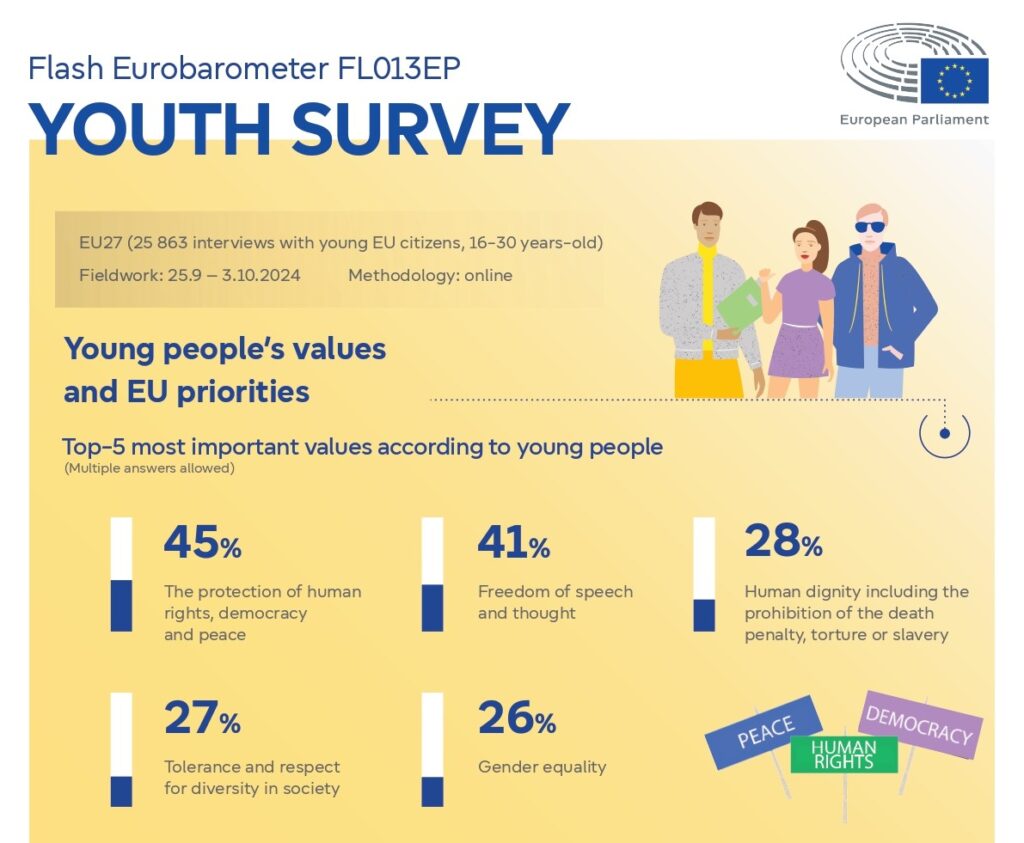 Flash Eurobarometer FL013EP

YOUTH SURVEY

European Parliament

EU27 (25 863 interviews with young EU citizens, 16-30 years-old)

Fieldwork: 25.9 – 3.10.2024 Methodology: online

Young people's values and EU priorities

Top-5 most important values according to young people
(Multiple answers allowed)

45%
The protection of human rights, democracy and peace

41%
Freedom of speech and thought

28%
Human dignity including the prohibition of the death penalty, torture or slavery

27%
Tolerance and respect for diversity in society

26%
Gender equality

PEACE

HUMAN RIGHTS

DEMOCRACY