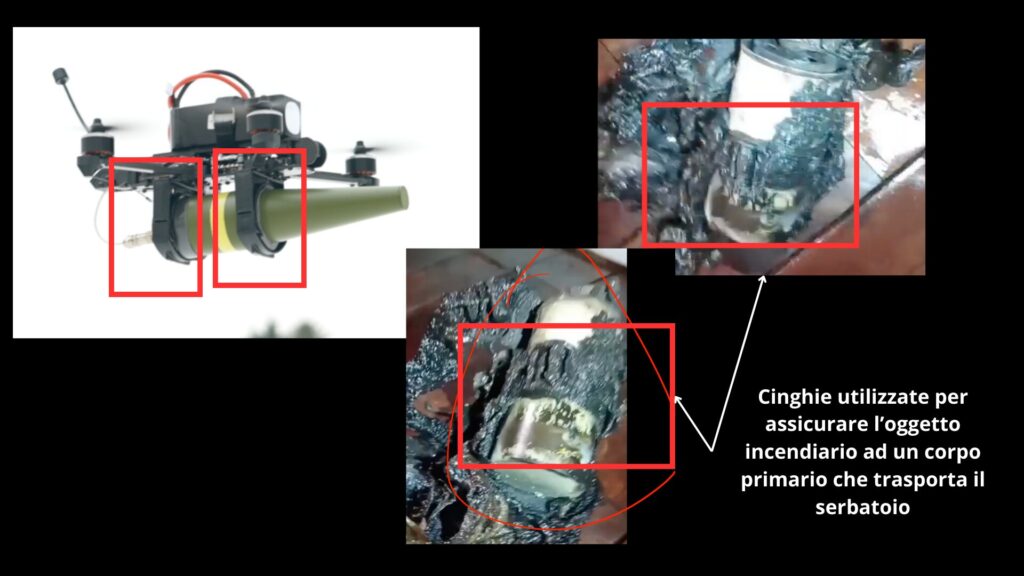 Cinghie utilizzate per assicurare l'oggetto incendiario ad un corpo primario che trasporta il serbatoio